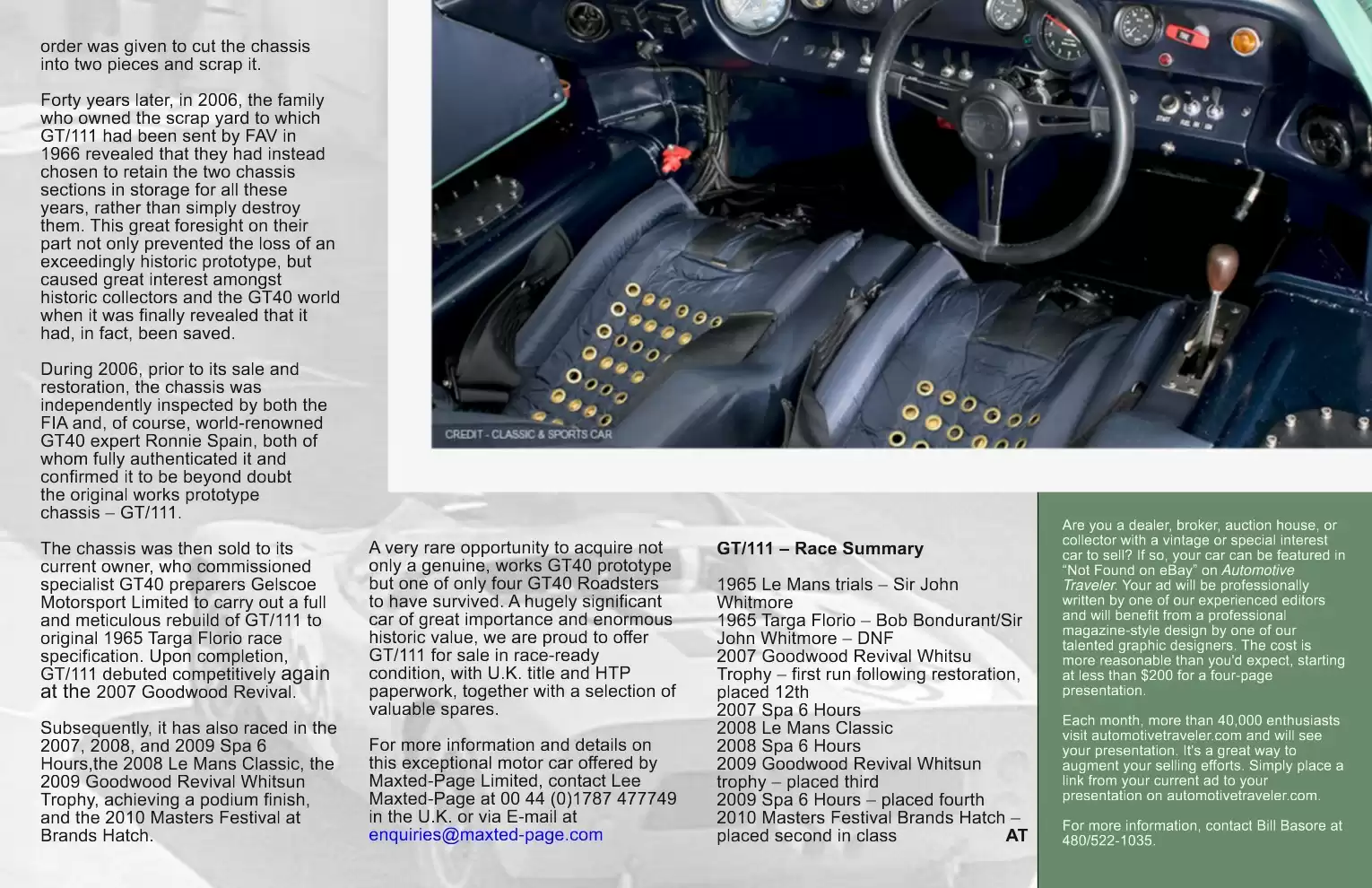 order was given to cut the chassis into two pieces and scrap it.

Forty years later, in 2006, the family who owned the scrap yard to which GT/111 had been sent by FAV in 1966 revealed that they had instead chosen to retain the two chassis sections in storage for all these years, rather than simply destroy them. This great foresight on their part not only prevented the loss of an exceedingly historic prototype, but caused great interest amongst historic collectors and the GT40 world when it was finally revealed that it had, in fact, been saved.

During 2006, prior to its sale and restoration, the chassis was independently inspected by both the FIA and, of course, world-renowned GT40 expert Ronnie Spain, both of whom fully authenticated it and confirmed it to be beyond doubt the original works prototype chassis – GT/111.

The chassis was then sold to its current owner, who commissioned specialist GT40 preparers Gelscoe Motorsport Limited to carry out a full and meticulous rebuild of GT/111 to original 1965 Targa Florio race specification. Upon completion, GT/111 debuted competitively again at the 2007 Goodwood Revival.

Subsequently, it has also raced in the 2007, 2008, and 2009 Spa 6 Hours,the 2008 Le Mans Classic, the 2009 Goodwood Revival Whitsun Trophy, achieving a podium finish, and the 2010 Masters Festival at Brands Hatch.

CREDIT - CLASSIC & SPORTS CAR

A very rare opportunity to acquire not only a genuine, works GT40 prototype but one of only four GT40 Roadsters to have survived. A hugely significant car of great importance and enormous historic value, we are proud to offer GT/111 for sale in race-ready condition, with U.K. title and HTP paperwork, together with a selection of valuable spares.

For more information and details on this exceptional motor car offered by Maxted-Page Limited, contact Lee Maxted-Page at 00 44 (0)1787 477749 in the U.K. or via E-mail at enquiries@maxted-page.com

GT/111 – Race Summary

1965 Le Mans trials – Sir John Whitmore
1965 Targa Florio – Bob Bondurant/Sir John Whitmore – DNF
2007 Goodwood Revival Whitsu Trophy – first run following restoration, placed 12th
2007 Spa 6 Hours
2008 Le Mans Classic
2008 Spa 6 Hours
2009 Goodwood Revival Whitsun trophy – placed third
2009 Spa 6 Hours – placed fourth
2010 Masters Festival Brands Hatch – placed second in class AT

Are you a dealer, broker, auction house, or collector with a vintage or special interest car to sell? If so, your car can be featured in “Not Found on eBay” on Automotive Traveler. Your ad will be professionally written by one of our experienced editors and will benefit from a professional magazine-style design by one of our talented graphic designers. The cost is more reasonable than you'd expect, starting at less than $200 for a four-page presentation.

Each month, more than 40,000 enthusiasts visit automotivetraveler.com and will see your presentation. It's a great way to augment your selling efforts. Simply place a link from your current ad to your presentation on automotivetraveler.com.

For more information, contact Bill Basore at 480/522-1035.