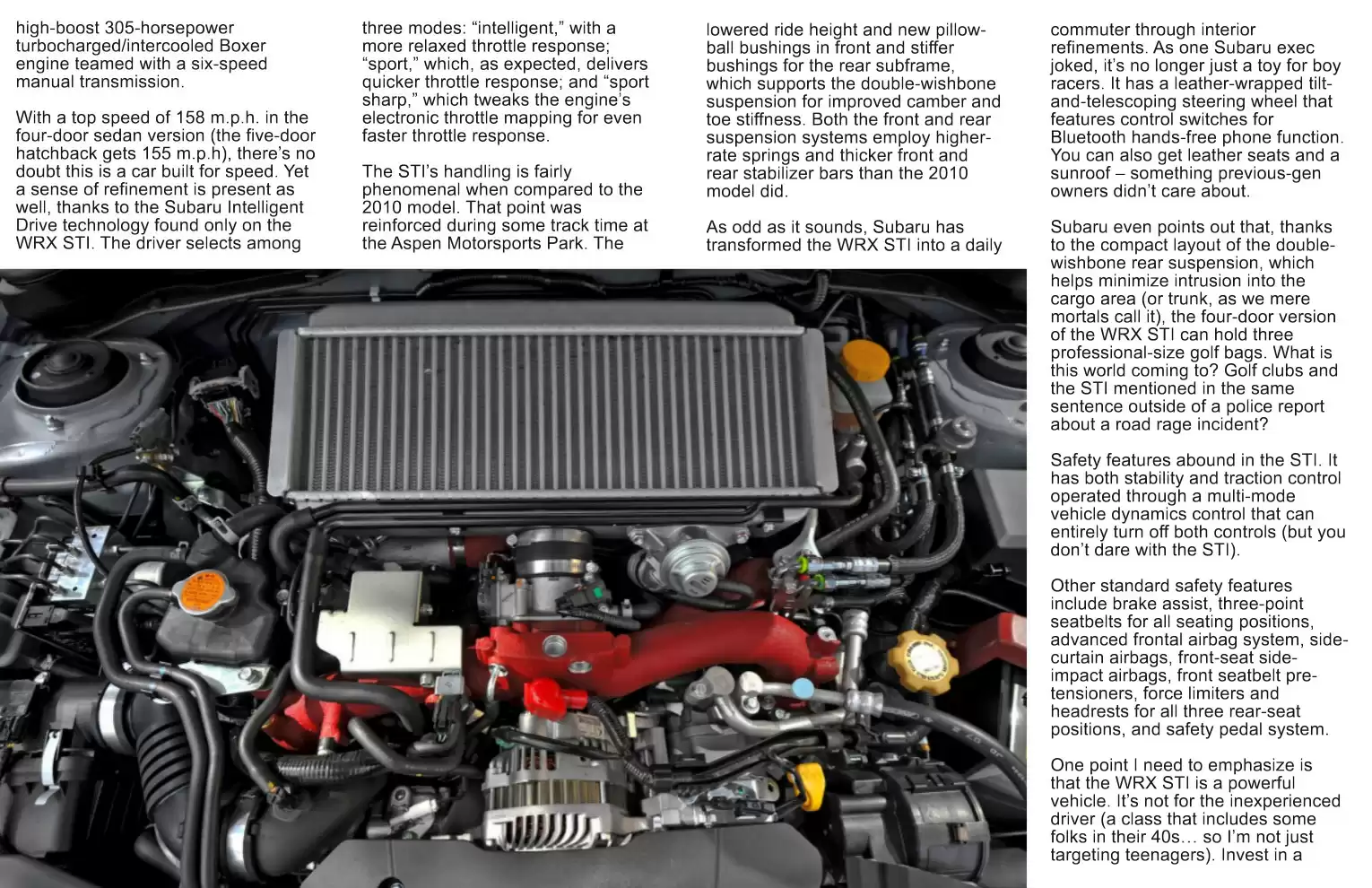 high-boost 305-horsepower turbocharged/intercooled Boxer engine teamed with a six-speed manual transmission.

With a top speed of 158 m.p.h. in the four-door sedan version (the five-door hatchback gets 155 m.p.h), there's no doubt this is a car built for speed. Yet a sense of refinement is present as well, thanks to the Subaru Intelligent Drive technology found only on the WRX STI. The driver selects among three modes: "intelligent," with a more relaxed throttle response; "sport," which, as expected, delivers quicker throttle response; and "sport sharp," which tweaks the engine's electronic throttle mapping for even faster throttle response.

The STI's handling is fairly phenomenal when compared to the 2010 model. That point was reinforced during some track time at the Aspen Motorsports Park. The lowered ride height and new pillow-ball bushings in front and stiffer bushings for the rear subframe, which supports the double-wishbone suspension for improved camber and toe stiffness. Both the front and rear suspension systems employ higher-rate springs and thicker front and rear stabilizer bars than the 2010 model did.

As odd as it sounds, Subaru has transformed the WRX STI into a daily commuter through interior refinements. As one Subaru exec joked, it's no longer just a toy for boy racers. It has a leather-wrapped tilt-and-telescoping steering wheel that features control switches for Bluetooth hands-free phone function. You can also get leather seats and a sunroof – something previous-gen owners didn't care about.

Subaru even points out that, thanks to the compact layout of the double-wishbone rear suspension, which helps minimize intrusion into the cargo area (or trunk, as we mere mortals call it), the four-door version of the WRX STI can hold three professional-size golf bags. What is this world coming to? Golf clubs and the STI mentioned in the same sentence outside of a police report about a road rage incident?

Safety features abound in the STI. It has both stability and traction control operated through a multi-mode vehicle dynamics control that can entirely turn off both controls (but you don't dare with the STI).

Other standard safety features include brake assist, three-point seatbelts for all seating positions, advanced frontal airbag system, side-curtain airbags, front-seat side-impact airbags, front seatbelt pre-tensioners, force limiters and headrests for all three rear-seat positions, and safety pedal system.

One point I need to emphasize is that the WRX STI is a powerful vehicle. It's not for the inexperienced driver (a class that includes some folks in their 40s… so I'm not just targeting teenagers). Invest in a